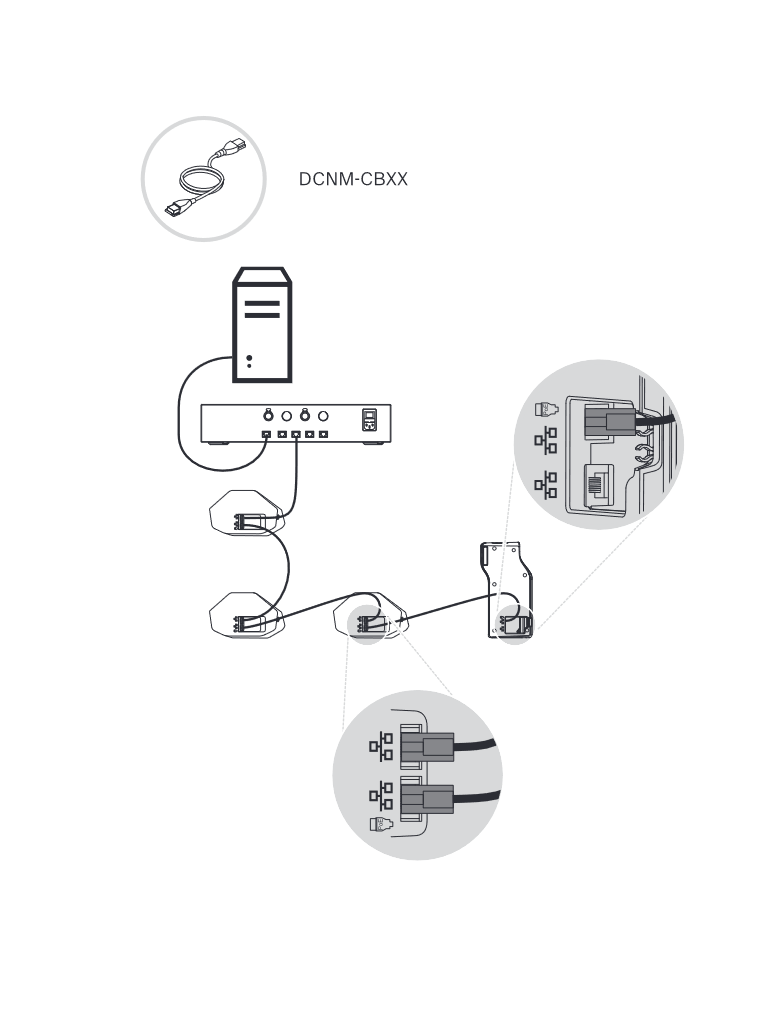 DCNM-CBXX