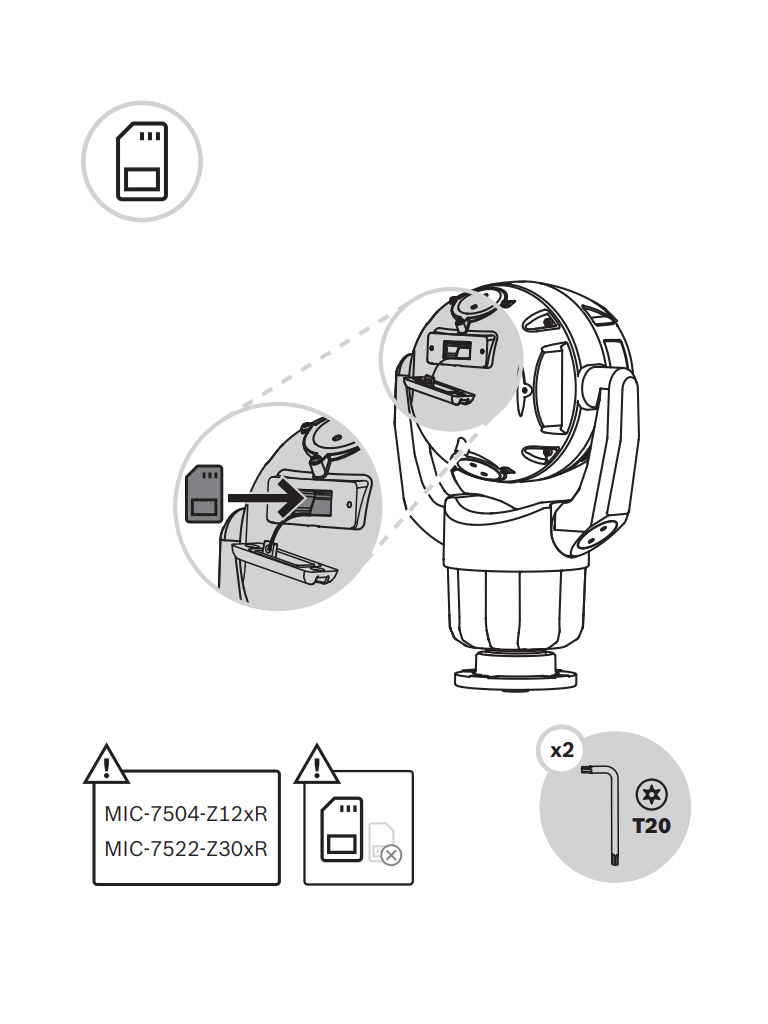 MIC-7504-Z12xR
MIC-7522-Z30xR

x2

T20