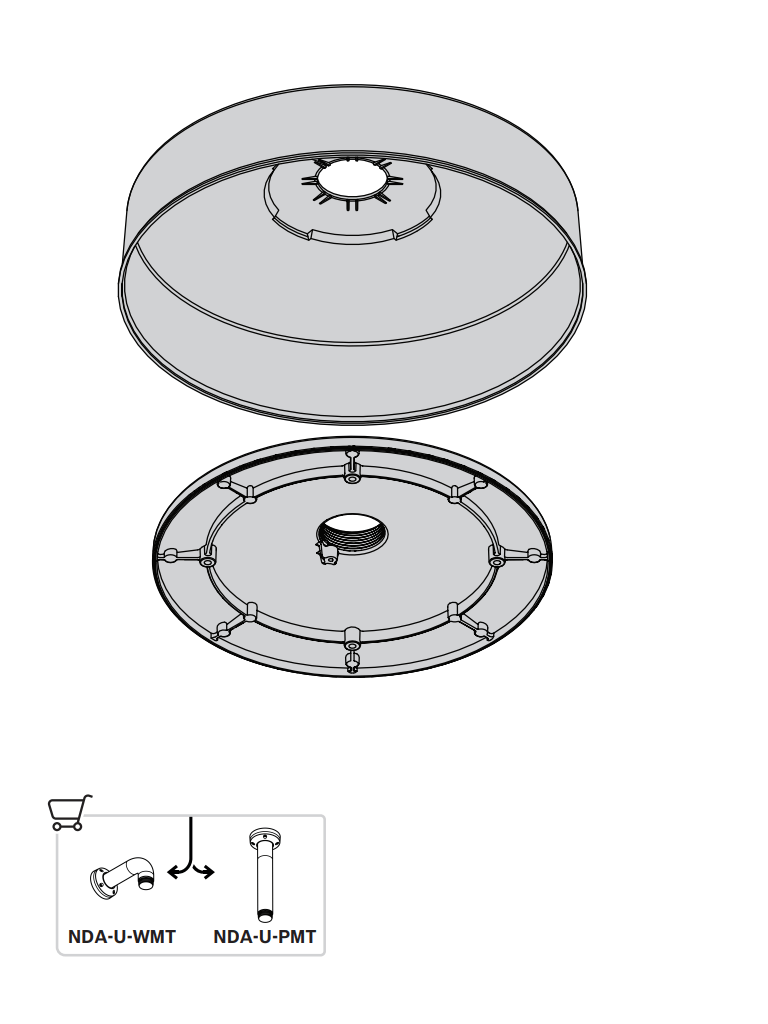 NDA-U-WMT NDA-U-PMT