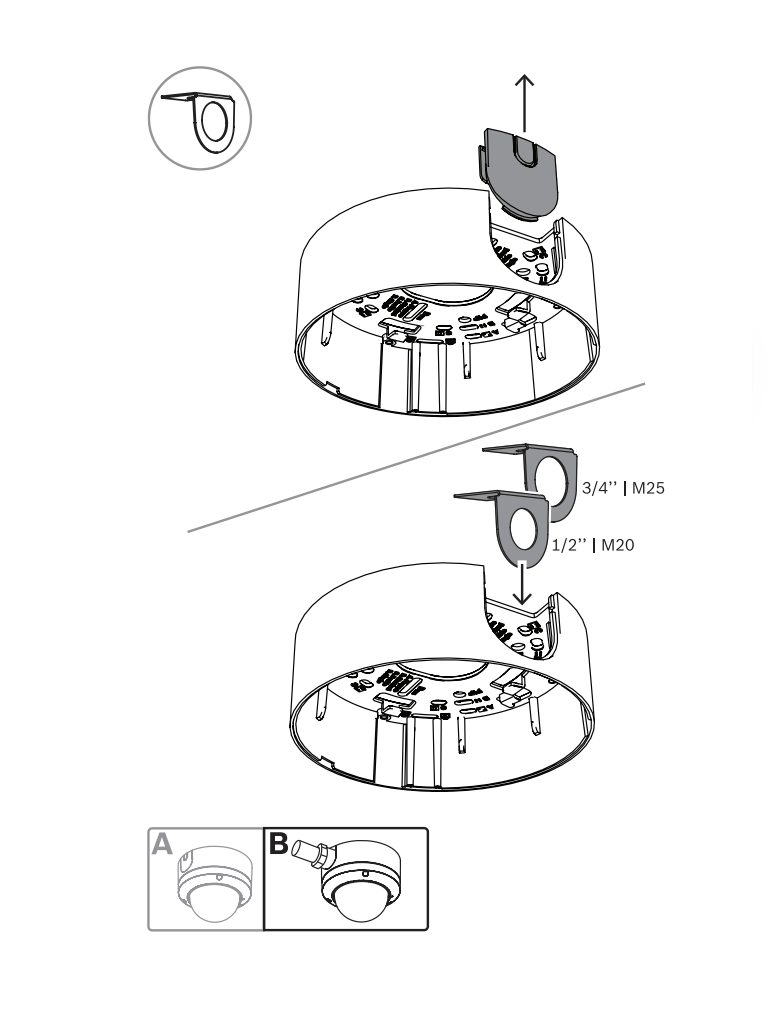 3/4'' | M25

1/2'' | M20

A

B