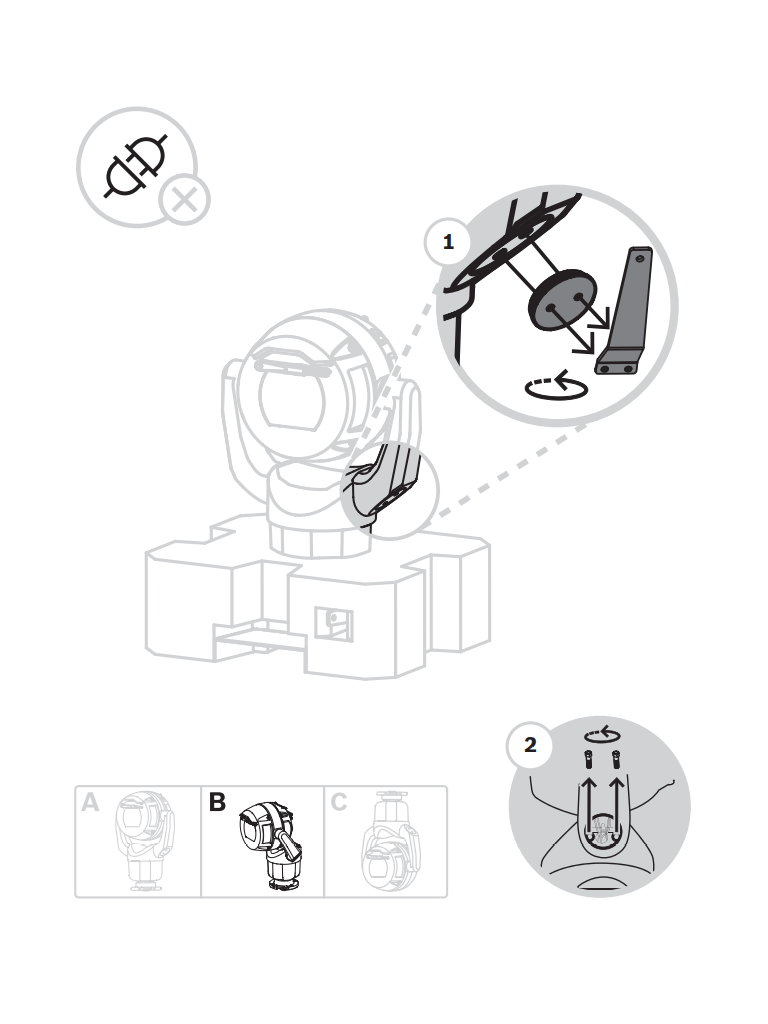 1

2

A

B

C