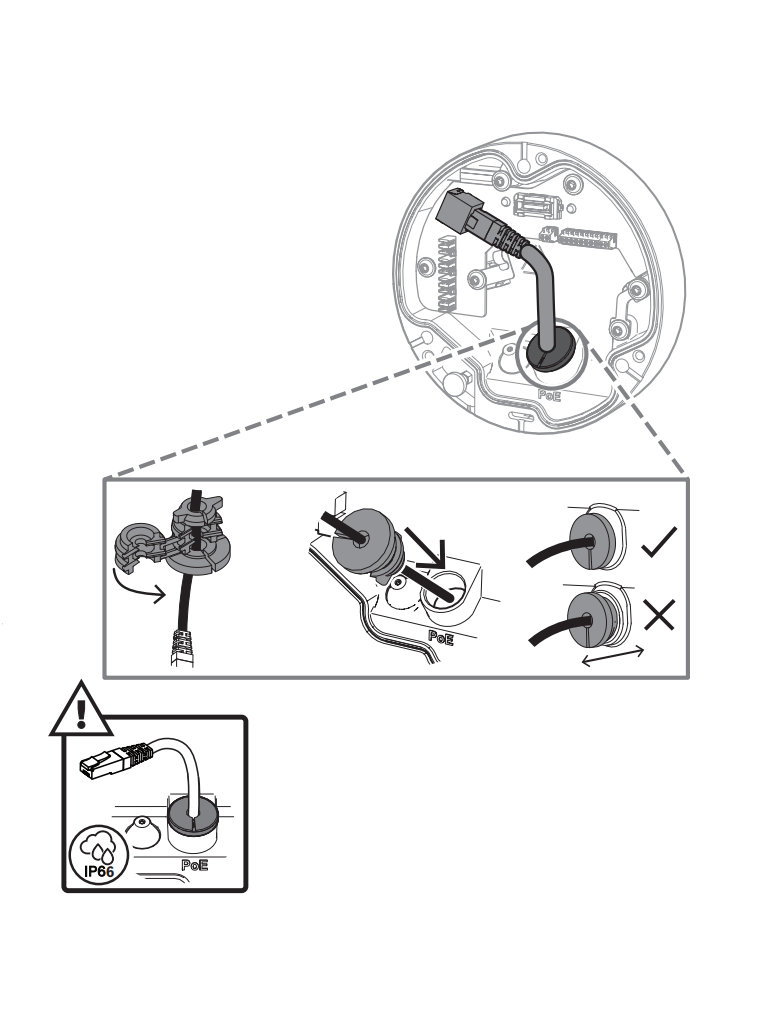 PoE

PoE

PoE

IP66