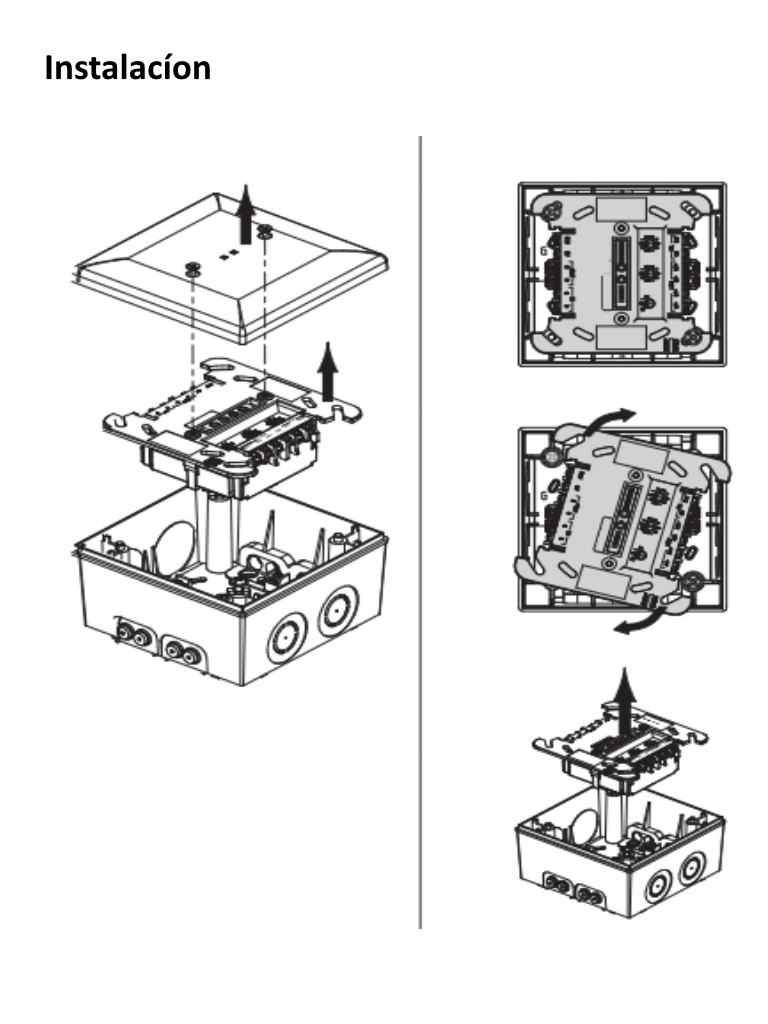 Instalacíon