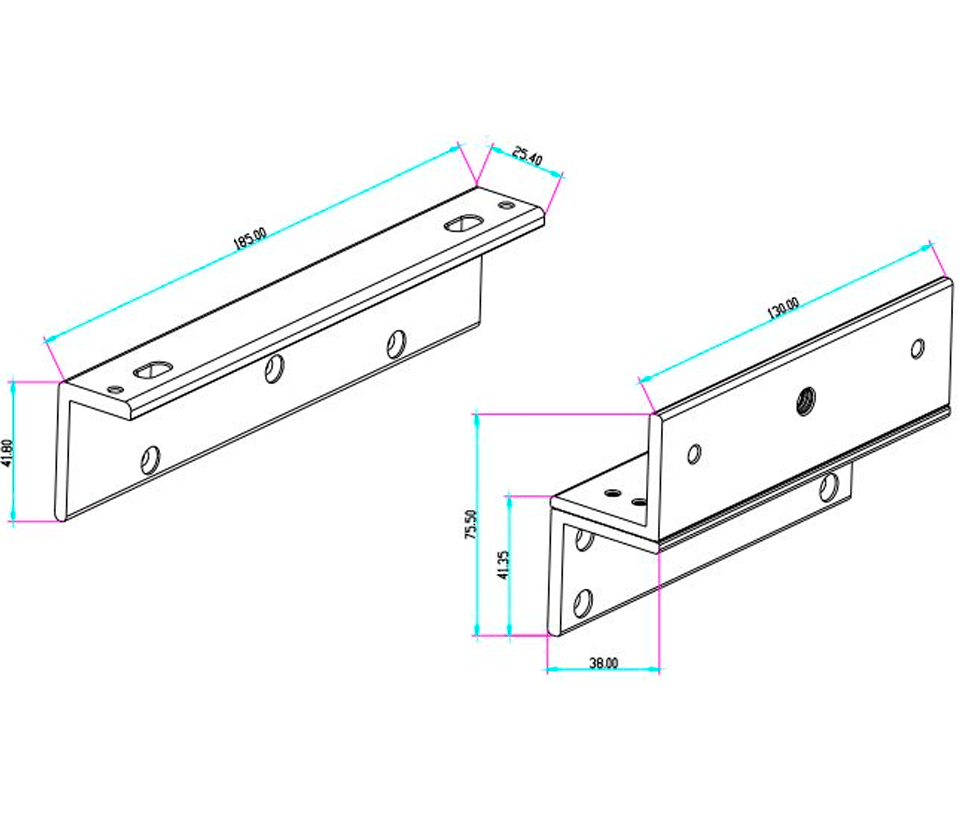 185.00
25.40
41.80
130.00
75.50
41.35
38.00