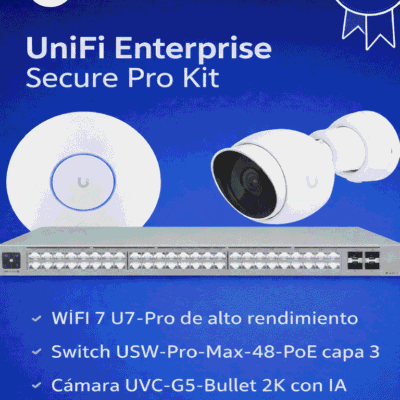 UniFi Enterprise
Secure Pro Kit

✓ WiFI 7 U7-Pro de alto rendimiento
✓ Switch USW-Pro-Max-48-PoE capa 3
✓ Cámara UVC-G5-Bullet 2K con IA